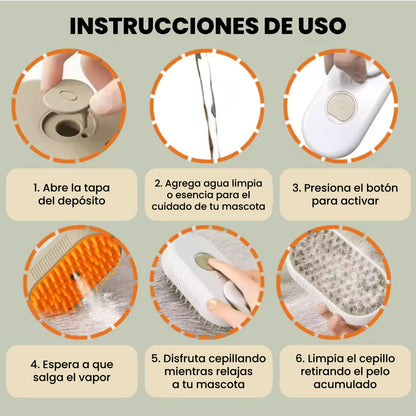 INSTRUCCIONES DE USO

1. Abre la tapa del depósito

2. Agrega agua limpia o esencia para el cuidado de tu mascota

3. Presiona el botón para activar

4. Espera a que salga el vapor

5. Disfruta cepillando mientras relajas a tu mascota

6. Limpia el cepillo retirando el pelo acumulado