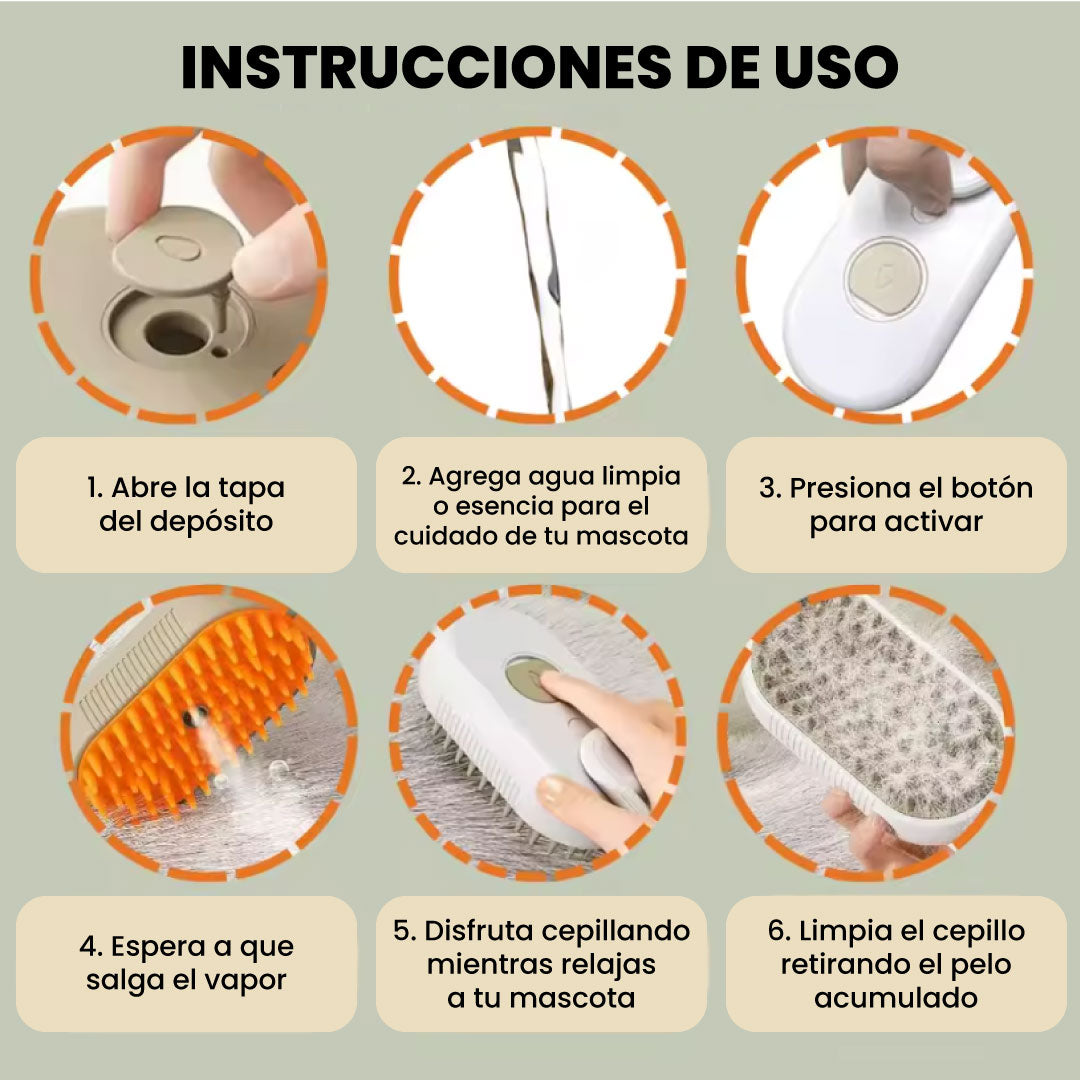 INSTRUCCIONES DE USO

1. Abre la tapa del depósito

2. Agrega agua limpia o esencia para el cuidado de tu mascota

3. Presiona el botón para activar

4. Espera a que salga el vapor

5. Disfruta cepillando mientras relajas a tu mascota

6. Limpia el cepillo retirando el pelo acumulado